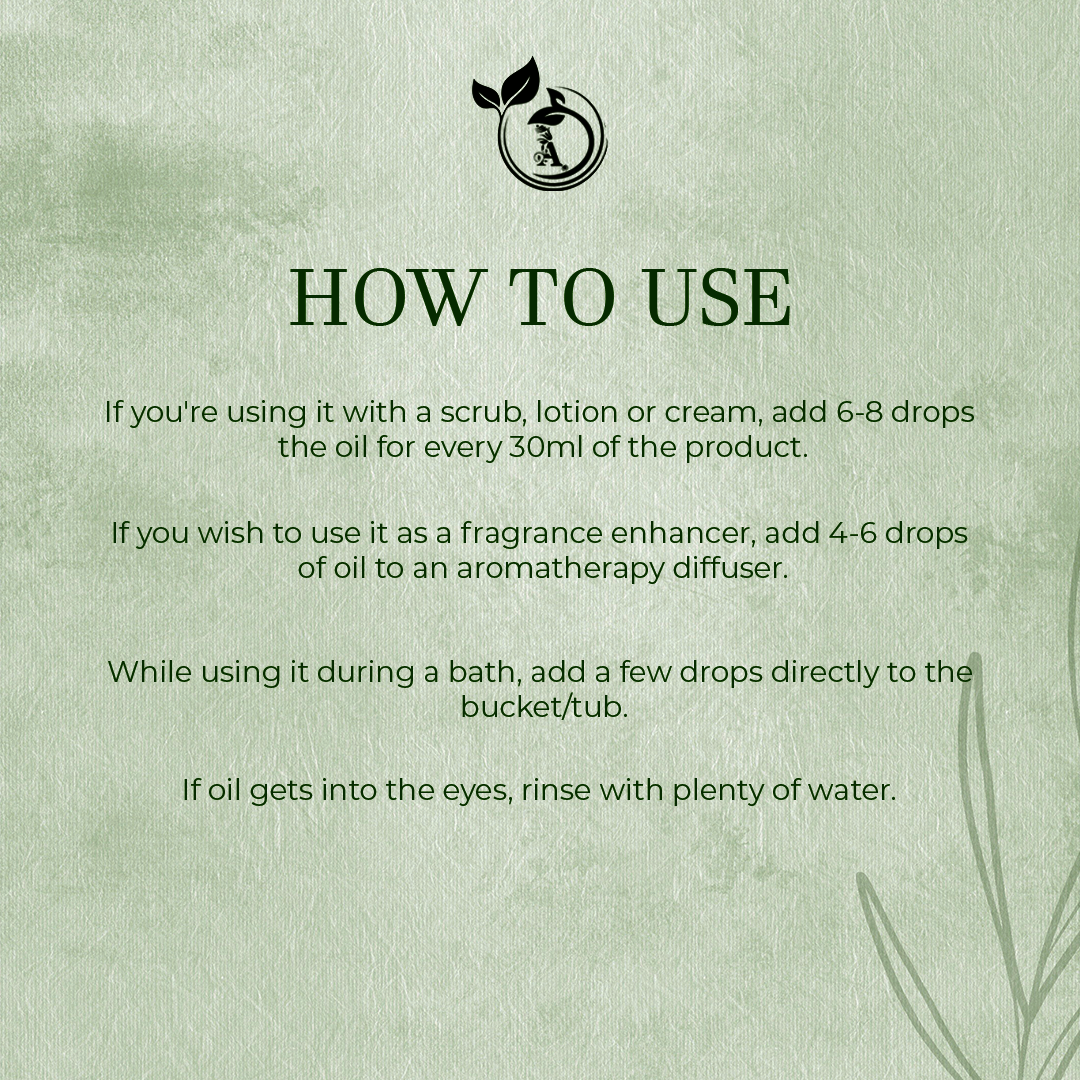 HOW TO USE

If you're using it with a scrub, lotion or cream, add 6-8 drops the oil for every 30ml of the product.

If you wish to use it as a fragrance enhancer, add 4-6 drops of oil to an aromatherapy diffuser.

While using it during a bath, add a few drops directly to the bucket/tub.

If oil gets into the eyes, rinse with plenty of water.